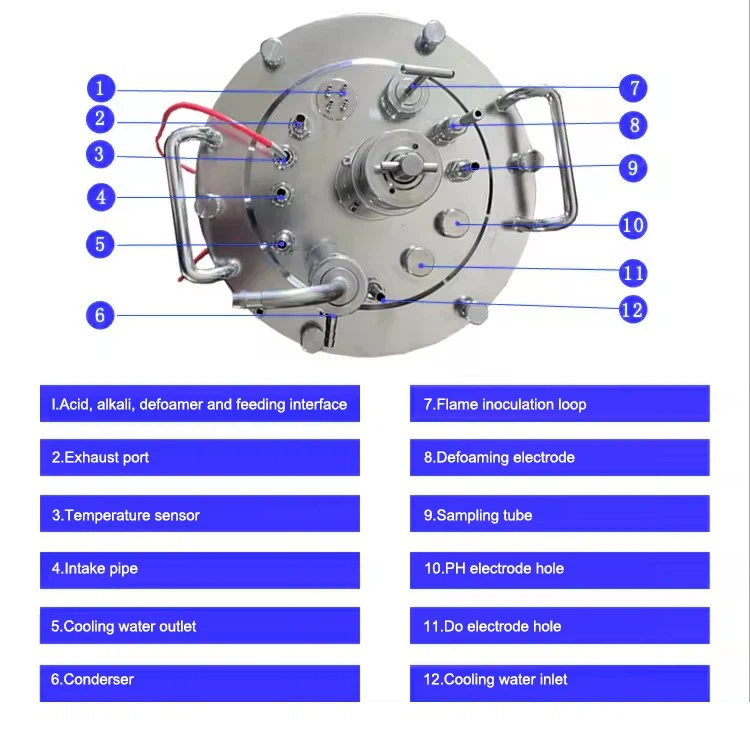 1
2
3
4
5
6
7
8
9
10
11
12

I.Acid, alkali, defoamer and feeding interface

2.Exhaust port

3.Temperature sensor

4.Intake pipe

5.Cooling water outlet

6.Conderser

7.Flame inoculation loop

8.Defoaming electrode

9.Sampling tube

10.PH electrode hole

11.Do electrode hole

12.Cooling water inlet